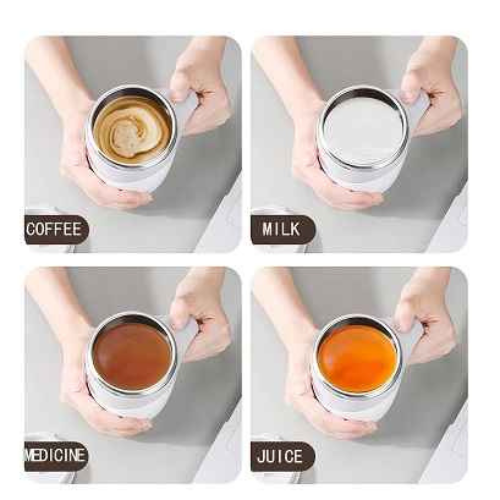 COFFEE

MILK

MEDICINE

JUICE